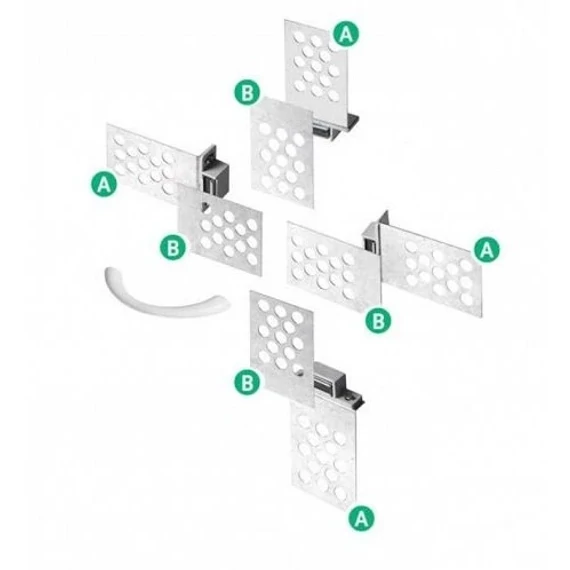 A
B
A
B
A
B
B
A