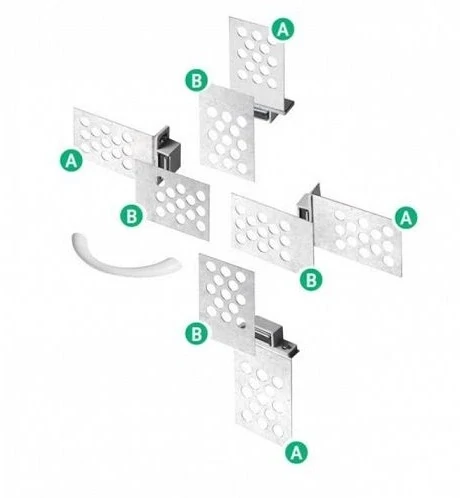 A
B
A
B
A
B
B
A